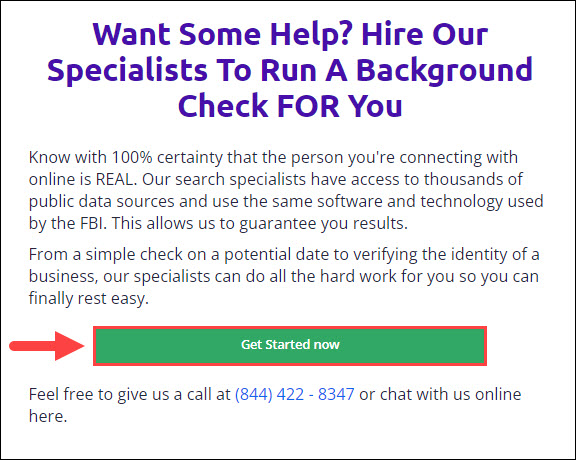 Want Some Help? Hire Our Specialists To Run A Background Check FOR You

Know with 100% certainty that the person you're connecting with online is REAL. Our search specialists have access to thousands of public data sources and use the same software and technology used by the FBI. This allows us to guarantee you results.

From a simple check on a potential date to verifying the identity of a business, our specialists can do all the hard work for you so you can finally rest easy.

Get Started now

Feel free to give us a call at (844) 422 - 8347 or chat with us online here.