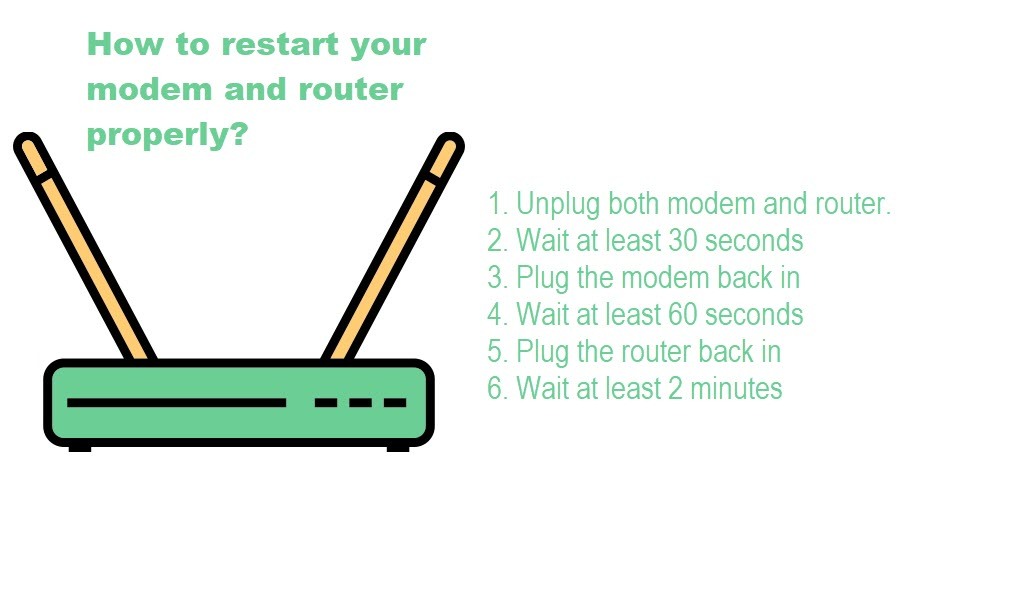 How to restart your modem and router properly?

1. Unplug both modem and router.
2. Wait at least 30 seconds
3. Plug the modem back in
4. Wait at least 60 seconds
5. Plug the router back in
6. Wait at least 2 minutes